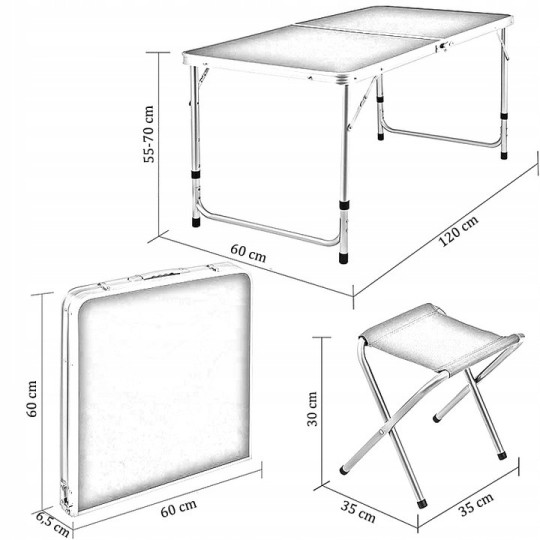 55-70 cm

60 cm

120 cm

60 cm

6,5 cm

60 cm

30 cm

35 cm

35 cm