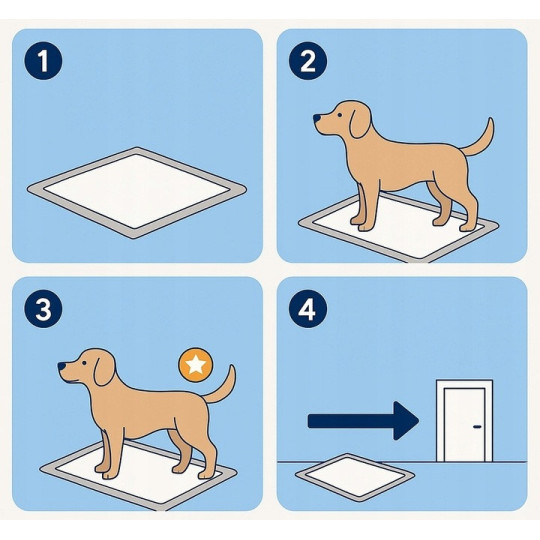 1

2

3

4