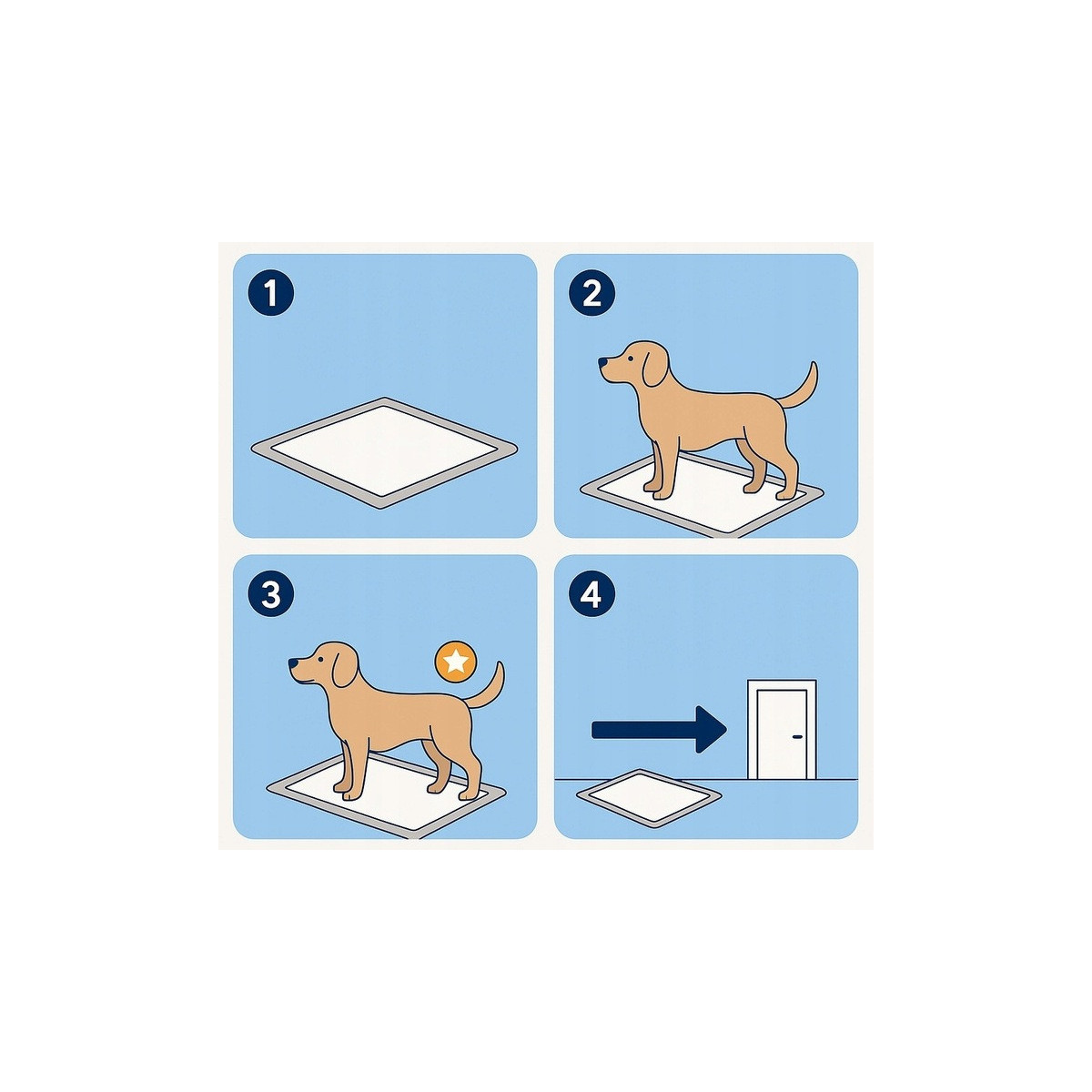 1

2

3

4